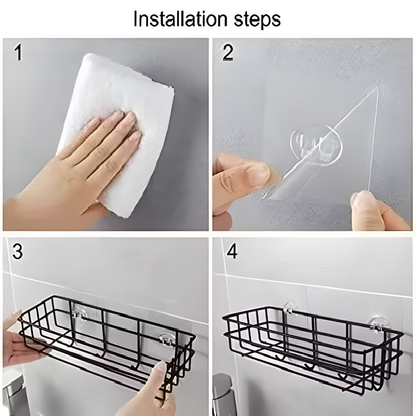 Installation steps

1

2

3

4